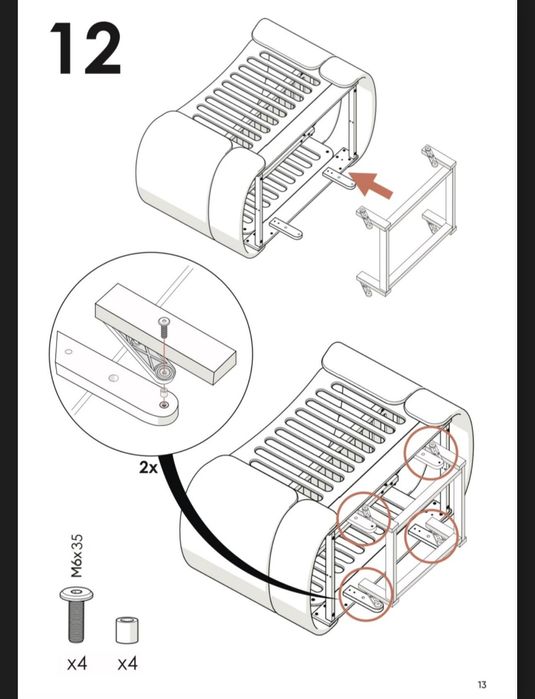 12

2x

M6x35

x4 x4

13