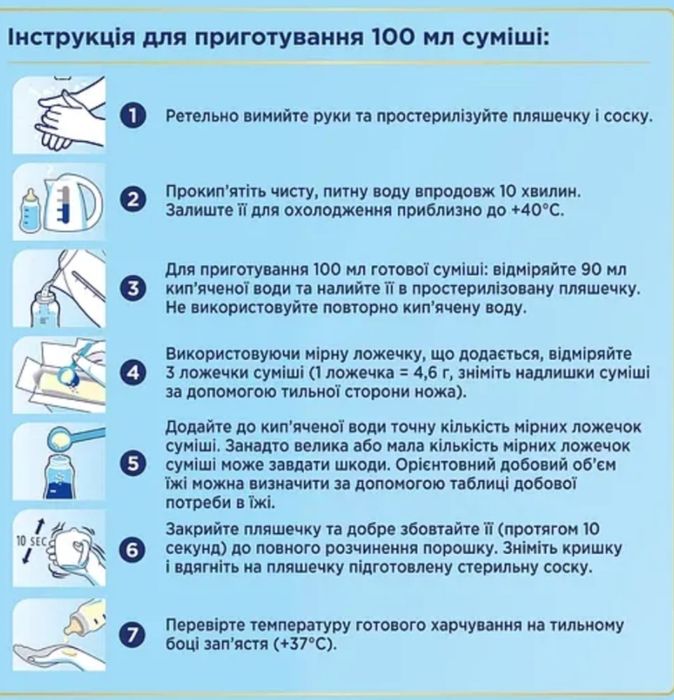 Інструкція для приготування 100 мл суміші:

1 Ретельно вимийте руки та простерилізуйте пляшечку і соску.

2 Прокип'ятіть чисту, питну воду впродовж 10 хвилин. Залиште її для охолодження приблизно до +40°C.

3 Для приготування 100 мл готової суміші: відміряйте 90 мл кип'яченої води та налийте її в простерилізовану пляшечку. Не використовуйте повторно кип'ячену воду.

4 Використовуючи мірну ложечку, що додається, відміряйте 3 ложечки суміші (1 ложечка = 4,6 г, зніміть надлишки суміші за допомогою тильної сторони ножа).

5 Додайте до кип'яченої води точну кількість мірних ложечок суміші. Занадто велика або мала кількість мірних ложечок суміші може завдати шкоди. Орієнтовний добовий об'єм їжі можна визначити за допомогою таблиці добової потреби в їжі.

10 SEC

6 Закрийте пляшечку та добре збовтайте її (протягом 10 секунд) до повного розчинення порошку. Зніміть кришку і вдягніть на пляшечку підготовлену стерильну соску.

7 Перевірте температуру готового харчування на тильному боці зап'ястя (+37°C).