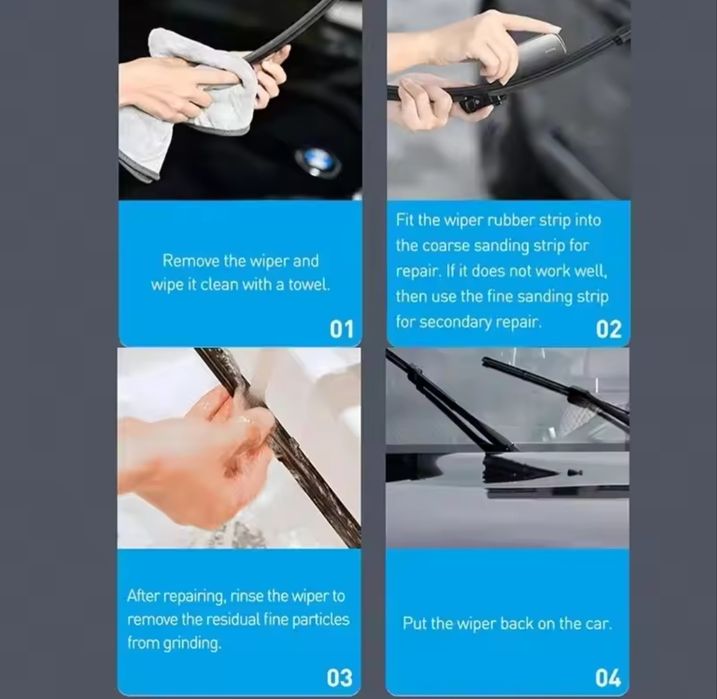 Remove the wiper and wipe it clean with a towel.

01

Fit the wiper rubber strip into the coarse sanding strip for repair. If it does not work well, then use the fine sanding strip for secondary repair.

02

After repairing, rinse the wiper to remove the residual fine particles from grinding.

03

Put the wiper back on the car.

04