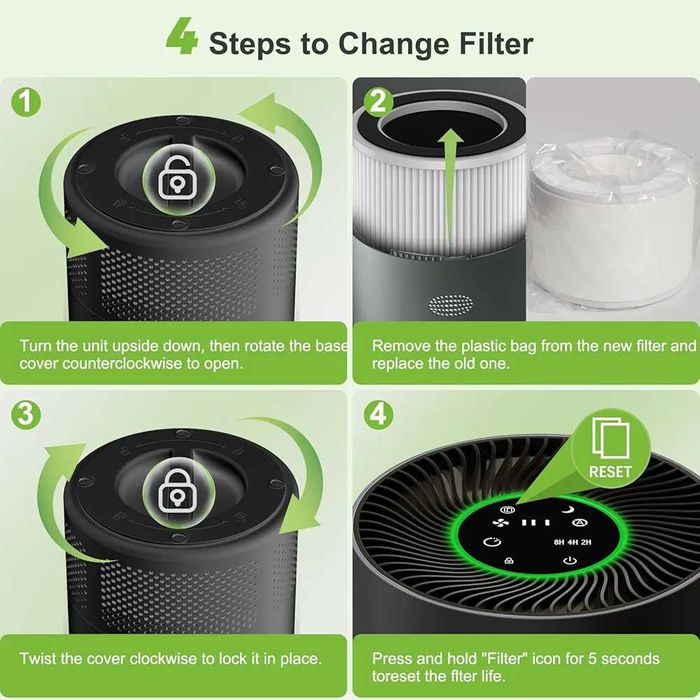 4 Steps to Change Filter

1

Turn the unit upside down, then rotate the base cover counterclockwise to open.

2

Remove the plastic bag from the new filter and replace the old one.

3

Twist the cover clockwise to lock it in place.

4

RESET

8H 4H 2H

Press and hold "Filter" icon for 5 seconds toreset the flter life.