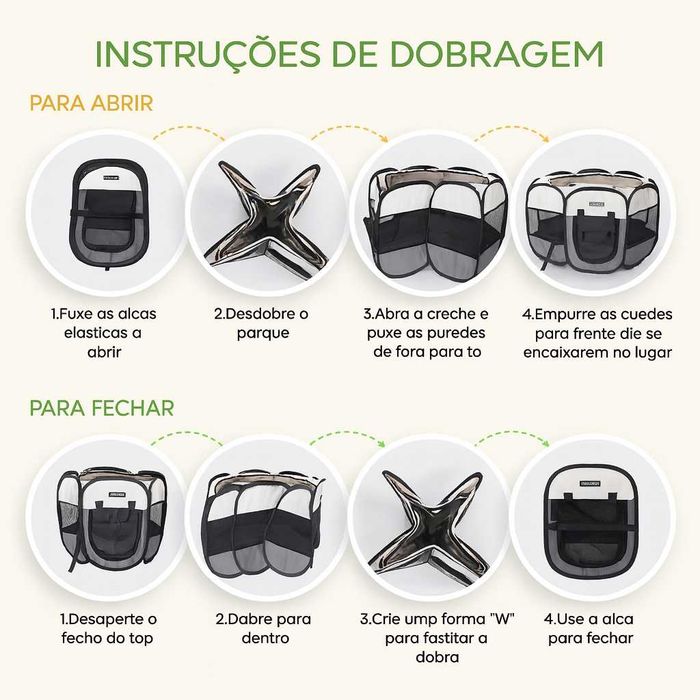 INSTRUÇÕES DE DOBRAGEM

PARA ABRIR

1.Fuxe as alcas elasticas a abrir

2.Desdobre o parque

3.Abra a creche e puxe as puredes de fora para to

4.Empurre as cuedes para frente die se encaixarem no lugar

PARA FECHAR

1.Desaperte o fecho do top

2.Dabre para dentro

3.Crie ump forma "W" para fastitar a dobra

4.Use a alca para fechar