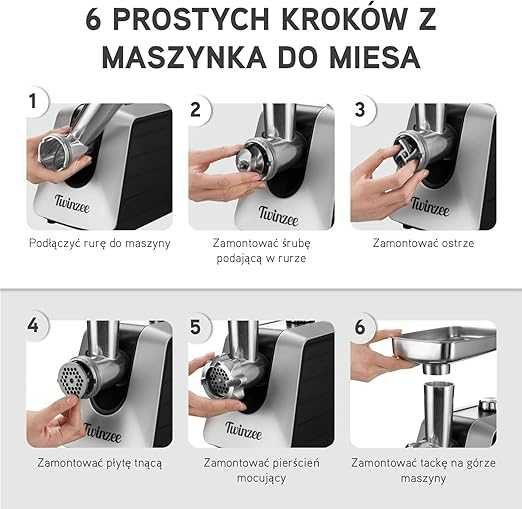 6 PROSTYCH KROKÓW Z MASZYNKA DO MIESA

1
Twinzee
Podłączyć rurę do maszyny

2
Twinzee
Zamontować śrubę podającą w rurze

3
Twinzee
Zamontować ostrze

4
Twinzee
Zamontować płytę tnącą

5
Twinzee
Zamontować pierścień mocujący

6
Zamontować tackę na górze maszyny