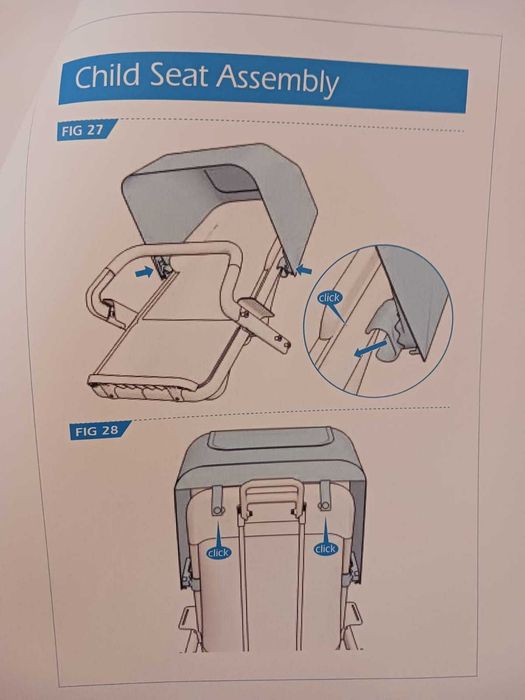 Child Seat Assembly

FIG 27

click

FIG 28

click

click