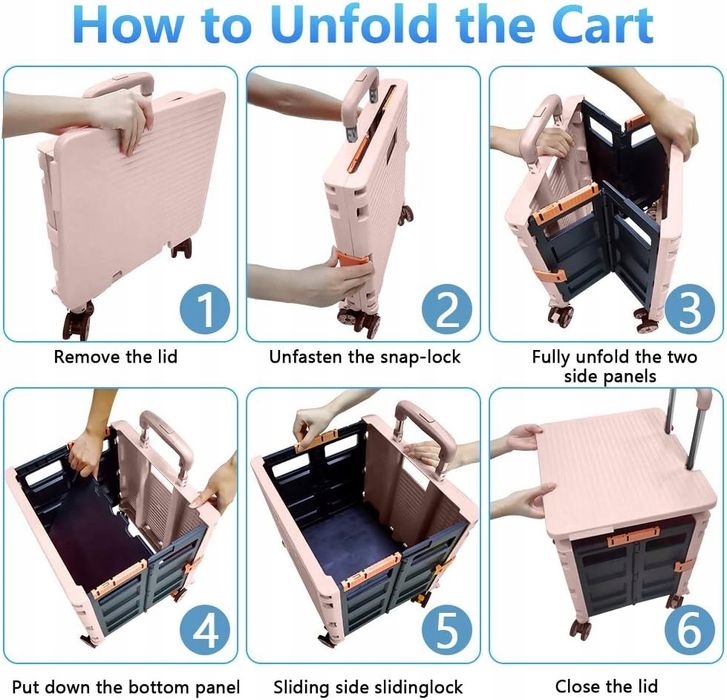 How to Unfold the Cart

1

Remove the lid

2

Unfasten the snap-lock

3

Fully unfold the two side panels

4

Put down the bottom panel

5

Sliding side slidinglock

6

Close the lid