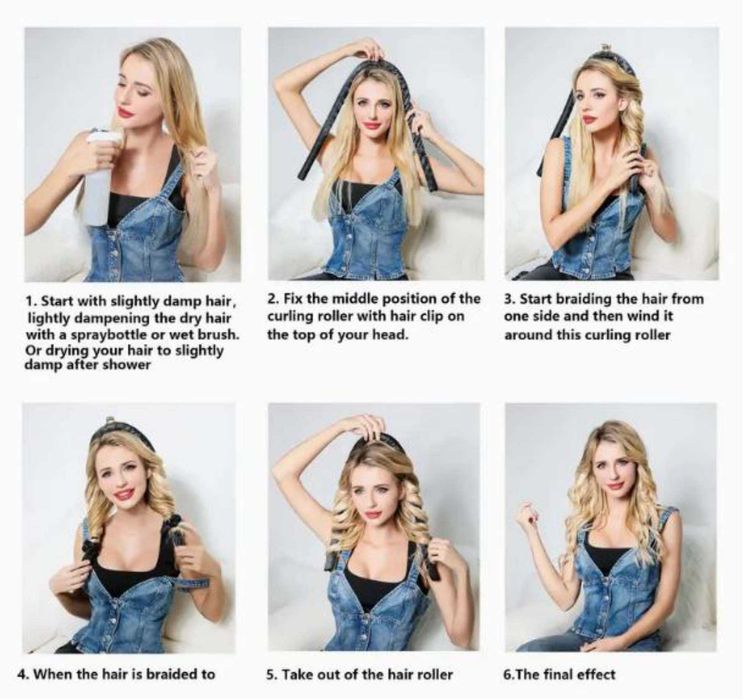 1. Start with slightly damp hair, lightly dampening the dry hair with a spraybottle or wet brush. Or drying your hair to slightly damp after shower

2. Fix the middle position of the curling roller with hair clip on the top of your head.

3. Start braiding the hair from one side and then wind it around this curling roller

4. When the hair is braided to

5. Take out of the hair roller

6.The final effect