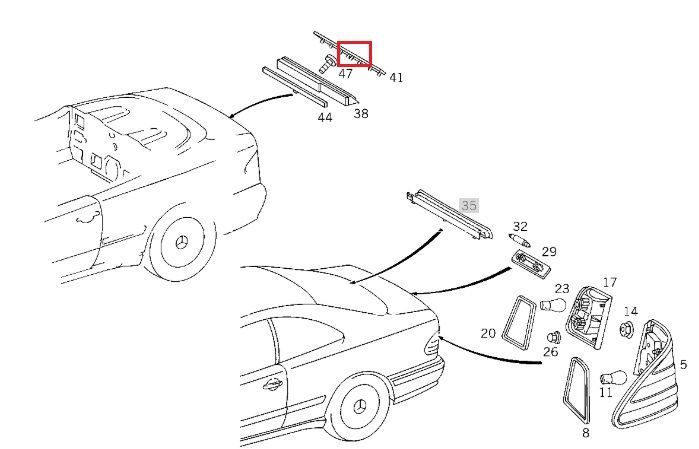 47
41
44
38
35
32
29
23
17
14
20
26
5
11
8