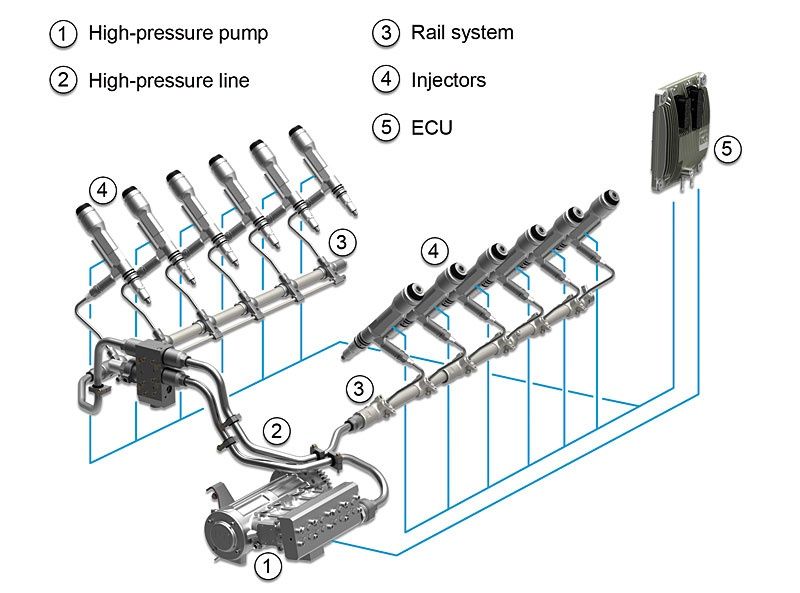 1 High-pressure pump
2 High-pressure line
3 Rail system
4 Injectors
5 ECU

4
3
4
5
3
2
1