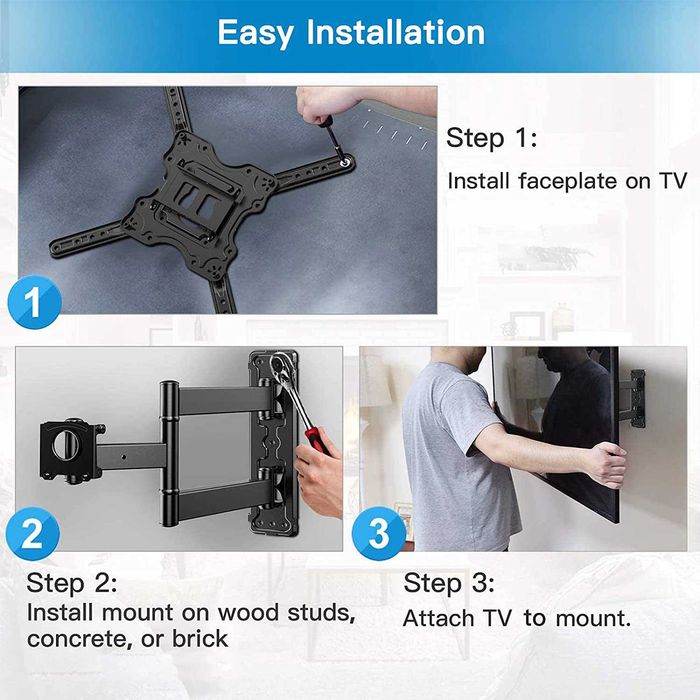 Easy Installation

Step 1:
Install faceplate on TV

1

2

3

Step 2:
Install mount on wood studs, concrete, or brick

Step 3:
Attach TV to mount.