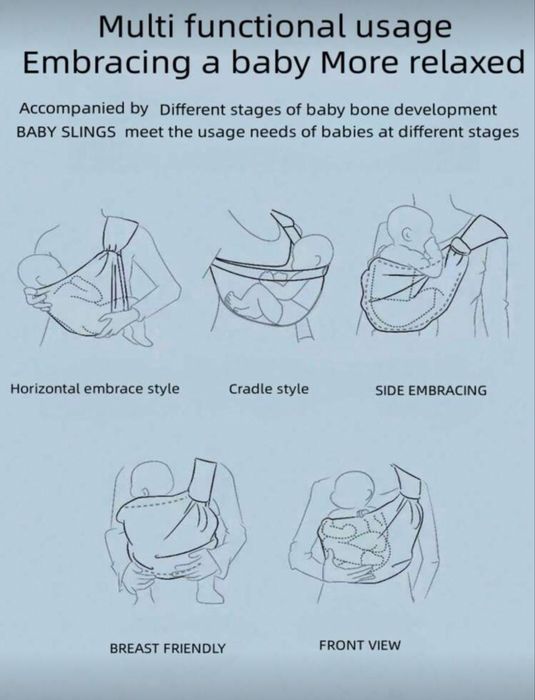 Multi functional usage
Embracing a baby More relaxed

Accompanied by Different stages of baby bone development
BABY SLINGS meet the usage needs of babies at different stages

Horizontal embrace style

Cradle style

SIDE EMBRACING

BREAST FRIENDLY

FRONT VIEW