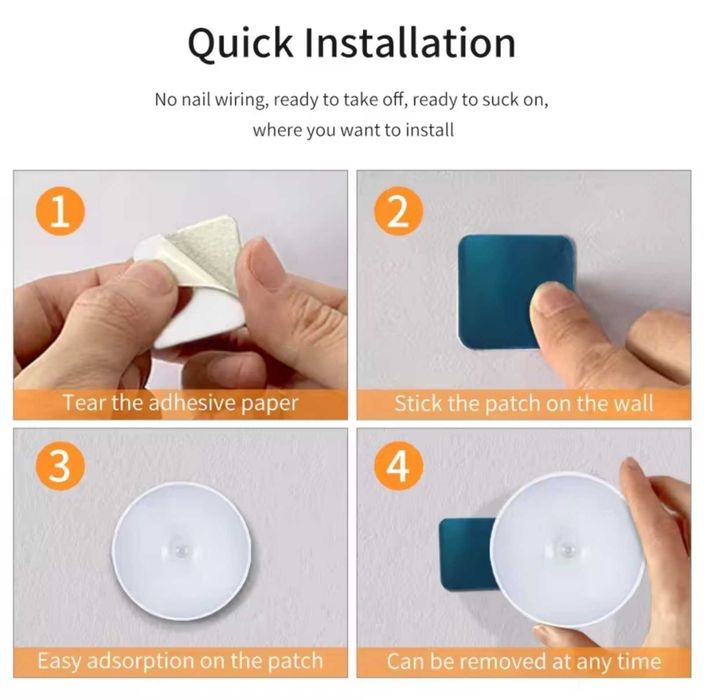 Quick Installation

No nail wiring, ready to take off, ready to suck on, where you want to install

1

Tear the adhesive paper

2

Stick the patch on the wall

3

Easy adsorption on the patch

4

Can be removed at any time