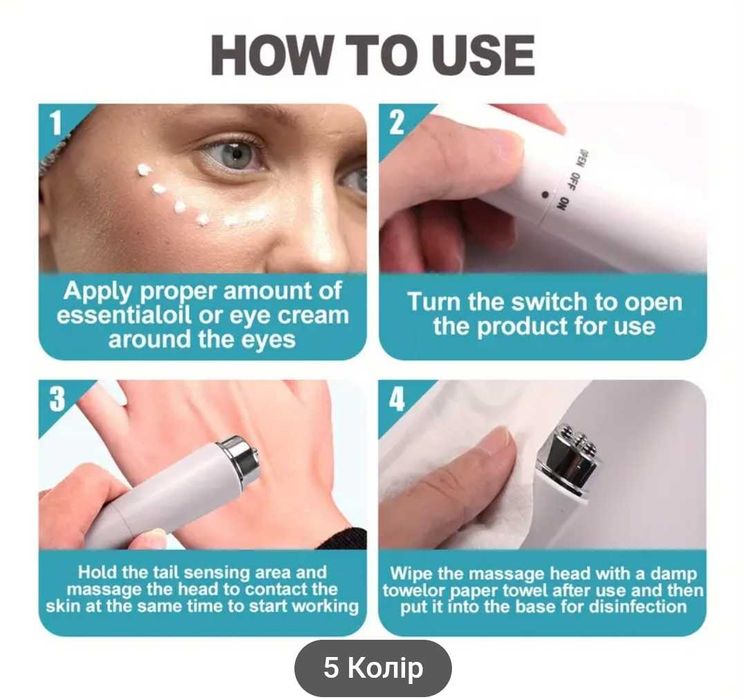 HOW TO USE

1

Apply proper amount of essentialoil or eye cream around the eyes

2

OPEN OFF ON

Turn the switch to open the product for use

3

Hold the tail sensing area and massage the head to contact the skin at the same time to start working

4

Wipe the massage head with a damp towelor paper towel after use and then put it into the base for disinfection

5 Колір