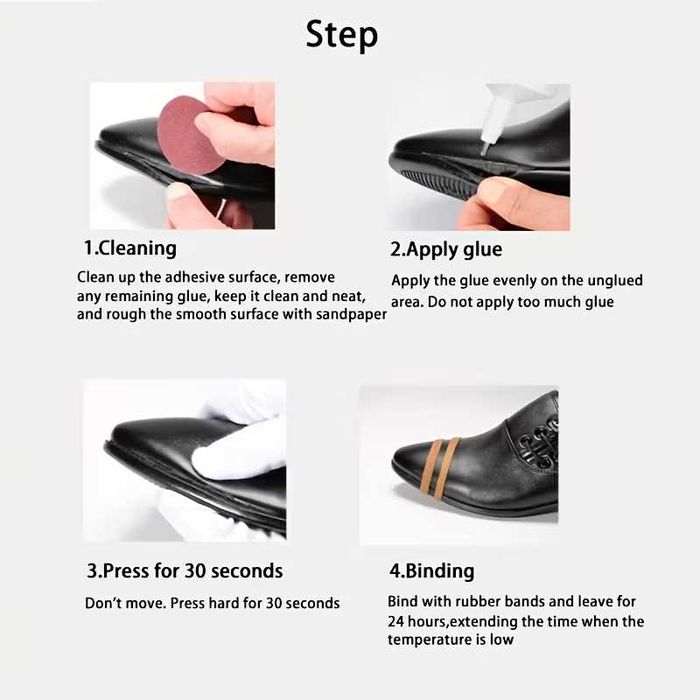 Step

1.Cleaning

Clean up the adhesive surface, remove any remaining glue, keep it clean and neat, and rough the smooth surface with sandpaper

2.Apply glue

Apply the glue evenly on the unglued area. Do not apply too much glue

3.Press for 30 seconds

Don't move. Press hard for 30 seconds

4.Binding

Bind with rubber bands and leave for 24 hours,extending the time when the temperature is low