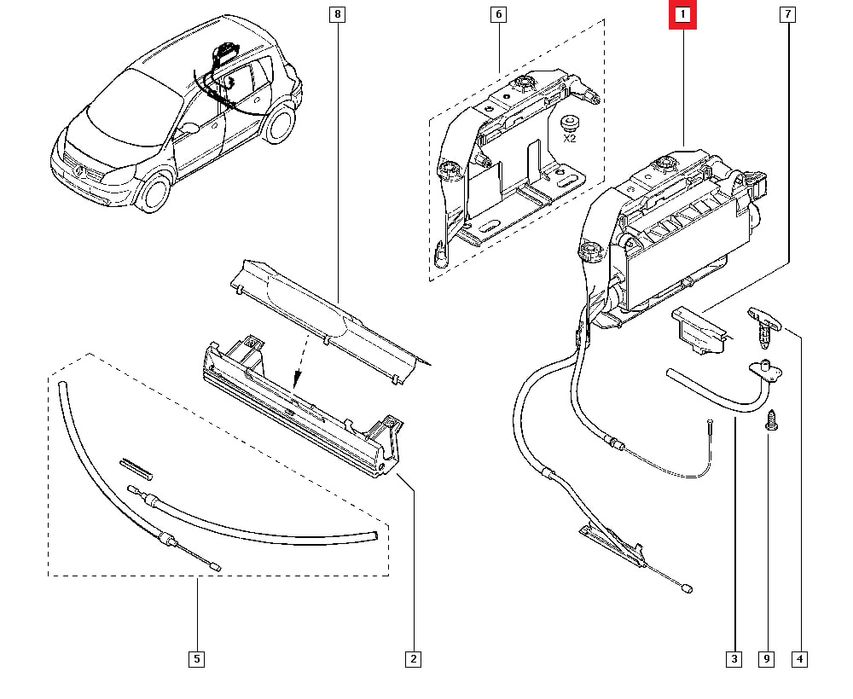 8
6
1
7
X2
5
2
3
9
4