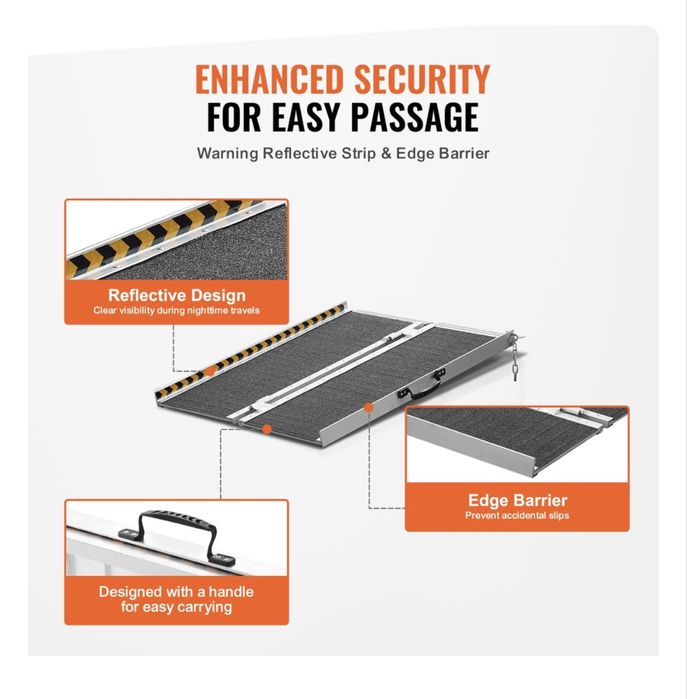 ENHANCED SECURITY
FOR EASY PASSAGE

Warning Reflective Strip & Edge Barrier

Reflective Design
Clear visibility during nighttime travels

Edge Barrier
Prevent accidental slips

Designed with a handle for easy carrying