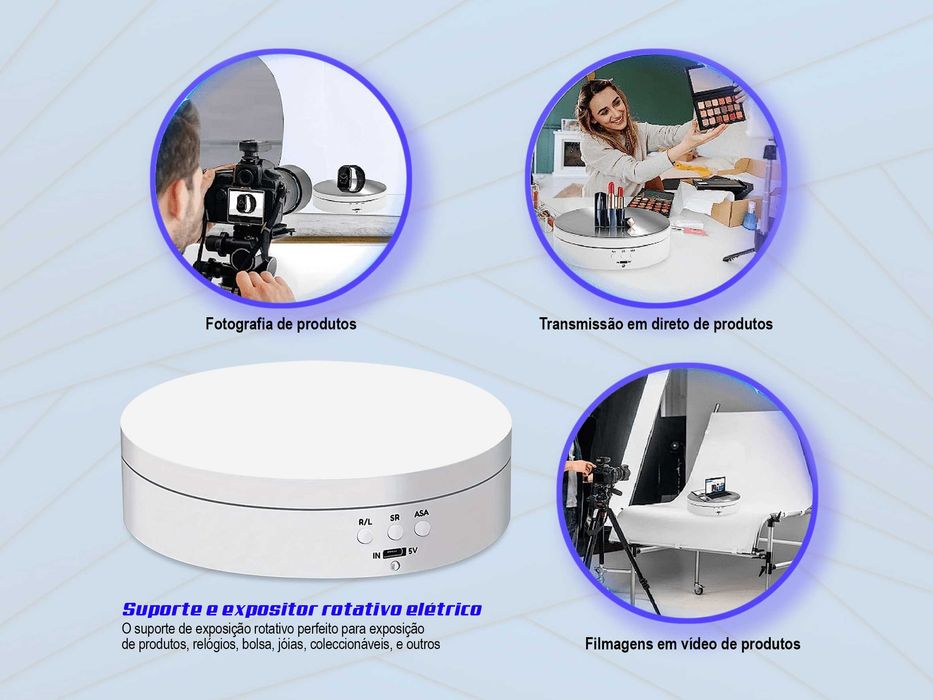 Fotografia de produtos

Transmissão em direto de produtos

R/L SR ASA
IN 5V

Suporte e expositor rotativo elétrico
O suporte de exposição rotativo perfeito para exposição de produtos, relógios, bolsa, jóias, coleccionáveis, e outros

Filmagens em vídeo de produtos