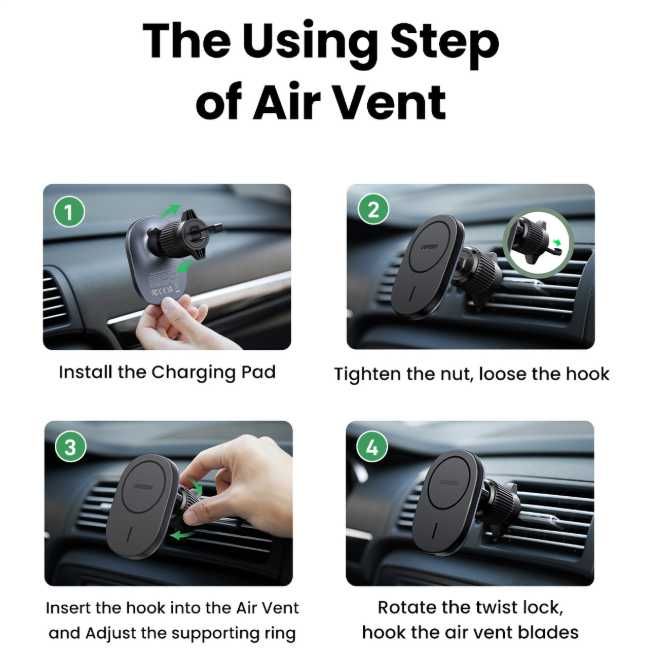 The Using Step of Air Vent

1

Install the Charging Pad

2

Tighten the nut, loose the hook

3

Insert the hook into the Air Vent and Adjust the supporting ring

4

Rotate the twist lock, hook the air vent blades