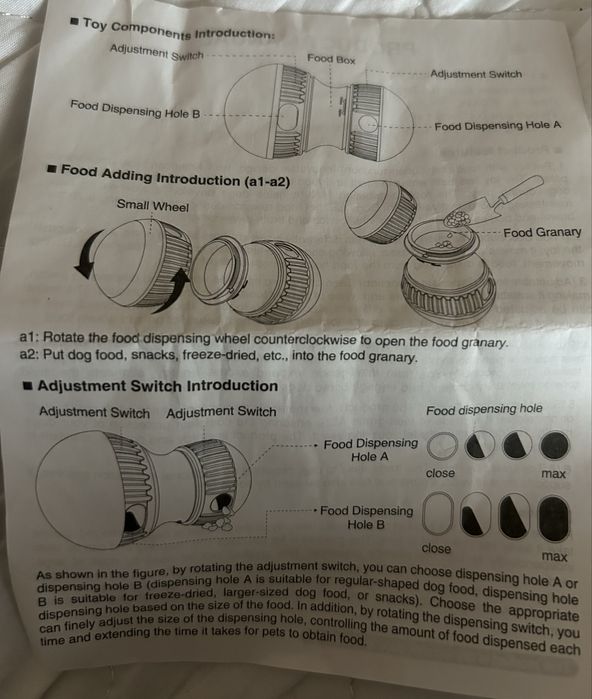 ■ Toy Components Introduction:

Adjustment Switch

Food Box

Adjustment Switch

Food Dispensing Hole B

Food Dispensing Hole A

■ Food Adding Introduction (a1-a2)

Small Wheel

Food Granary

a1: Rotate the food dispensing wheel counterclockwise to open the food granary.
a2: Put dog food, snacks, freeze-dried, etc., into the food granary.

■ Adjustment Switch Introduction

Adjustment Switch

Adjustment Switch

Food dispensing hole

Food Dispensing Hole A

close

max

Food Dispensing Hole B

close

max

As shown in the figure, by rotating the adjustment switch, you can choose dispensing hole A or dispensing hole B (dispensing hole A is suitable for regular-shaped dog food, dispensing hole B is suitable for freeze-dried, larger-sized dog food, or snacks). Choose the appropriate dispensing hole based on the size of the food. In addition, by rotating the dispensing switch, you can finely adjust the size of the dispensing hole, controlling the amount of food dispensed each time and extending the time it takes for pets to obtain food.