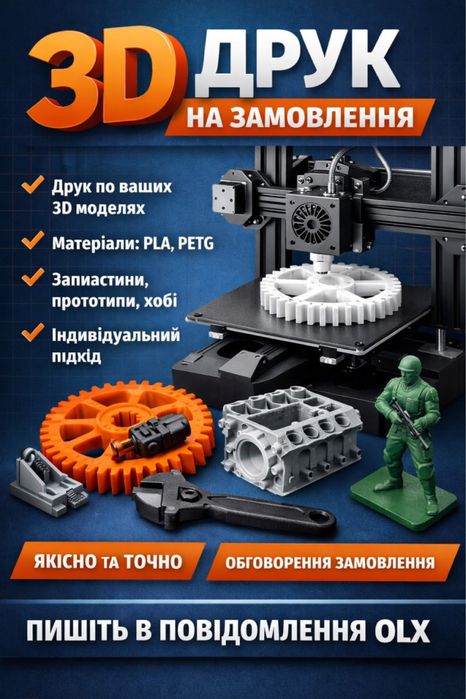 3D ДРУК
НА ЗАМОВЛЕННЯ

Друк по ваших 3D моделях

Матеріали: PLA, PETG

Запиастини, прототипи, хобі

Індивідуальний підкід

ЯКІСНО ТА ТОЧНО

ОБГОВОРЕННЯ ЗАМОВЛЕННЯ

ПИШІТЬ В ПОВІДОМЛЕННЯ OLX