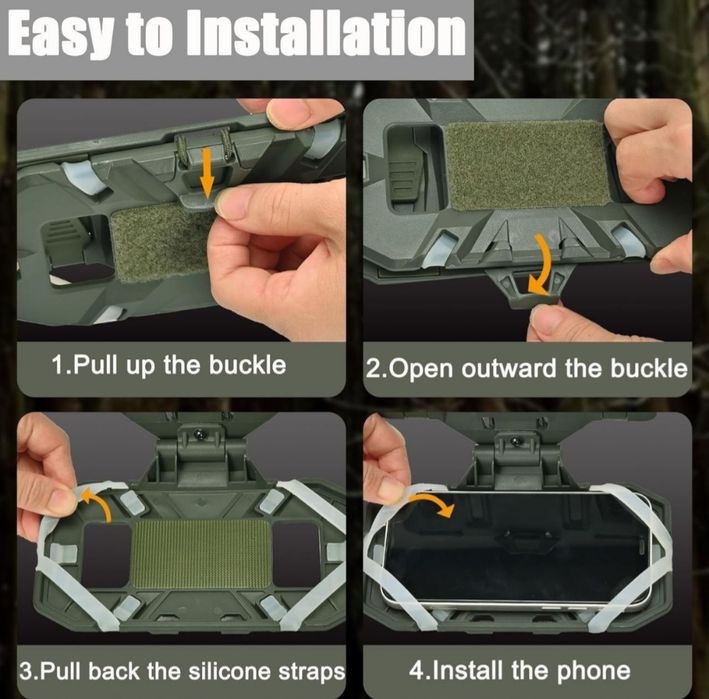 Easy to Installation

1.Pull up the buckle

2.Open outward the buckle

3.Pull back the silicone straps

4.Install the phone