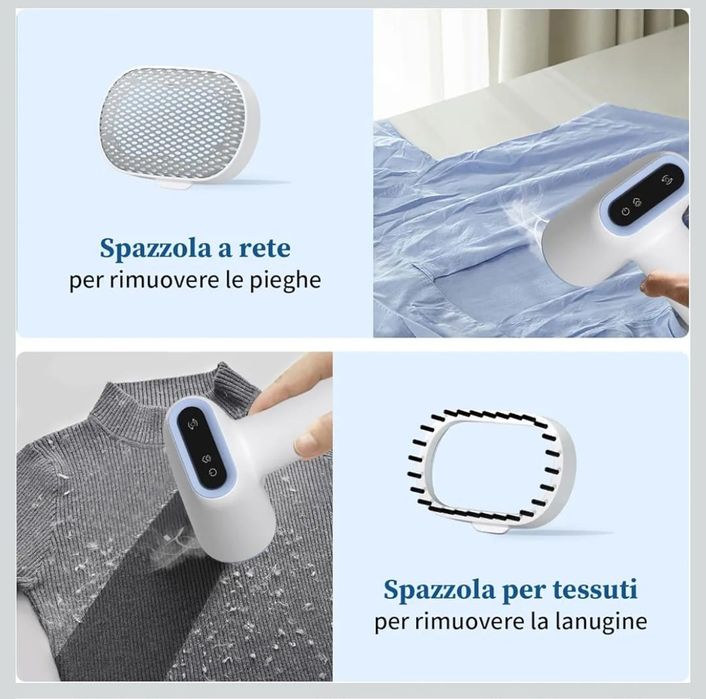 Spazzola a rete
per rimuovere le pieghe

Spazzola per tessuti
per rimuovere la lanugine