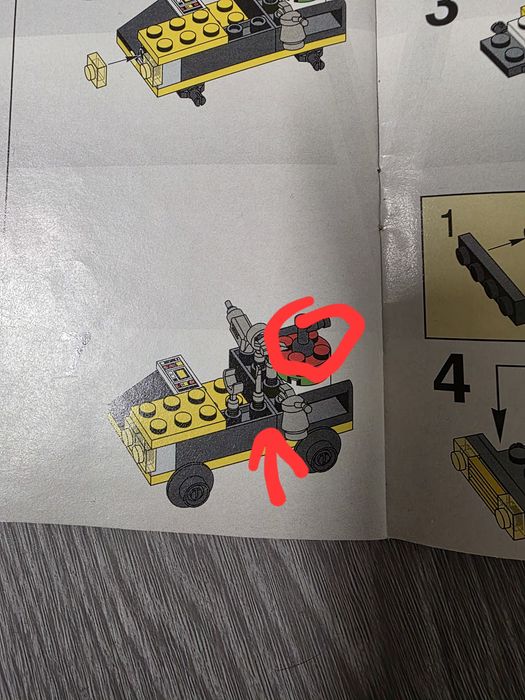 3

1

4