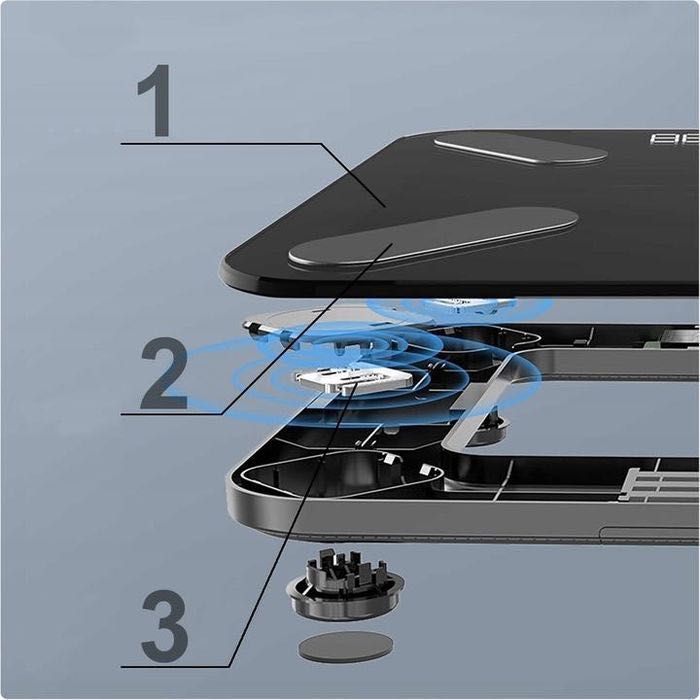 1
2
3