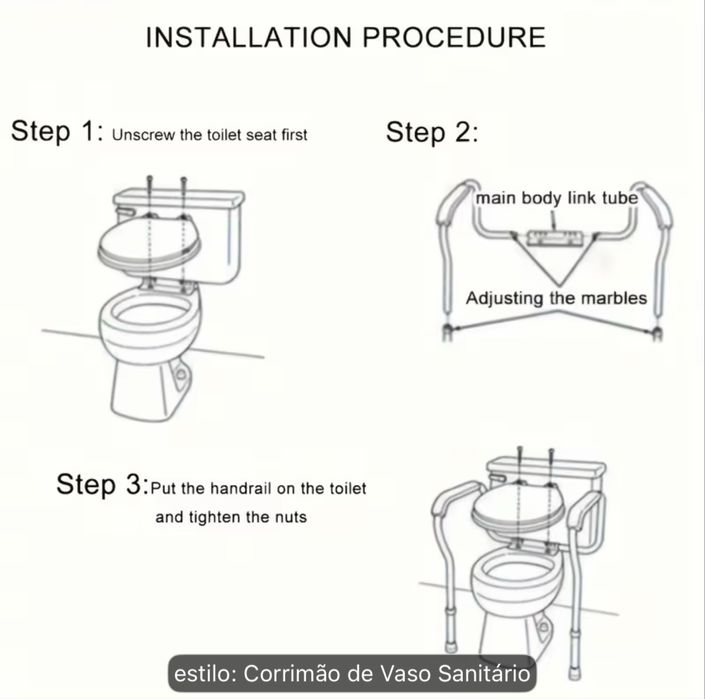 INSTALLATION PROCEDURE

Step 1: Unscrew the toilet seat first

Step 2:

main body link tube

Adjusting the marbles

Step 3: Put the handrail on the toilet and tighten the nuts

estilo: Corrimão de Vaso Sanitário