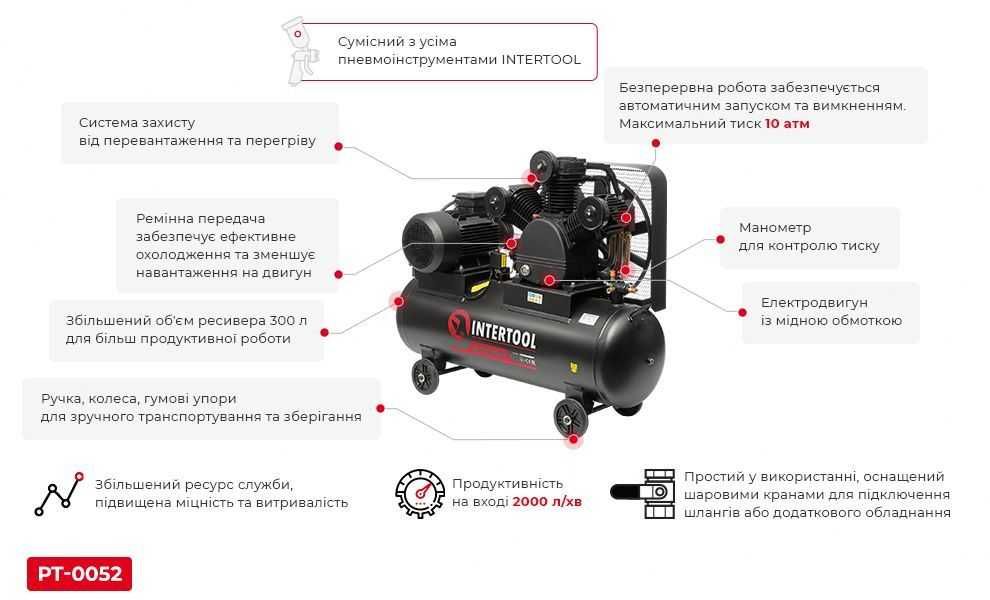 Сумісний з усіма пневмоінструментами INTERTOOL

Безперервна робота забезпечується автоматичним запуском та вимкненням. Максимальний тиск 10 атм

Система захисту від перевантаження та перегріву

Ремінна передача забезпечує ефективне охолодження та зменшує навантаження на двигун

Манометр для контролю тиску

Електродвигун із мідною обмоткою

Збільшений об'єм ресивера 300 л для більш продуктивної роботи

INTERTOOL

Ручка, колеса, гумові упори для зручного транспортування та зберігання

Збільшений ресурс служби, підвищена міцність та витривалість

Продуктивність на вході 2000 л/хв

Простий у використанні, оснащений шаровими кранами для підключення шлангів або додаткового обладнання

PT-0052