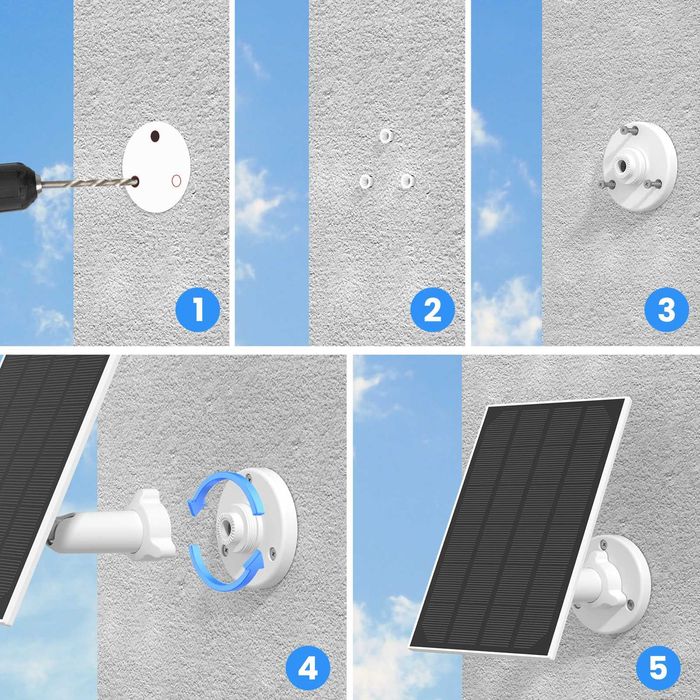 1
2
3
4
5