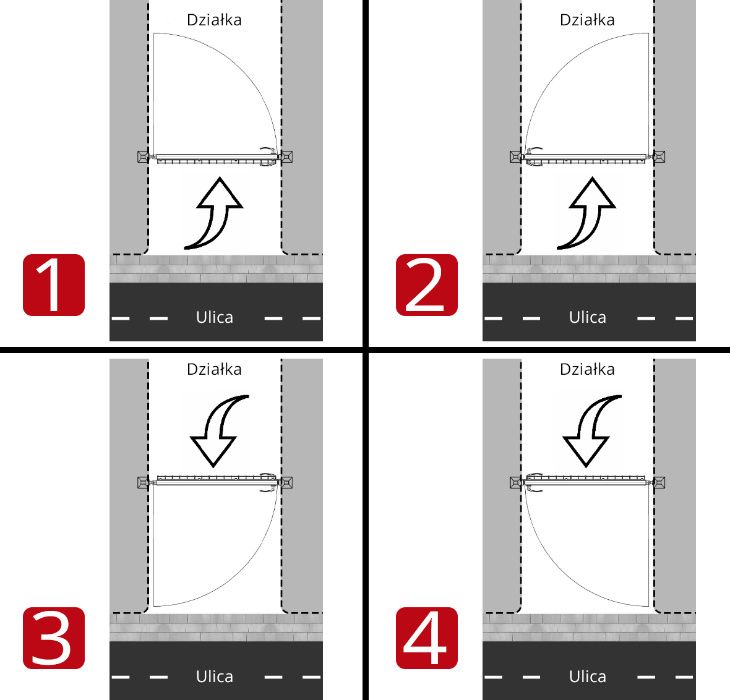 Działka

1

Ulica

Działka

2

Ulica

Działka

3

Ulica

Działka

4

Ulica