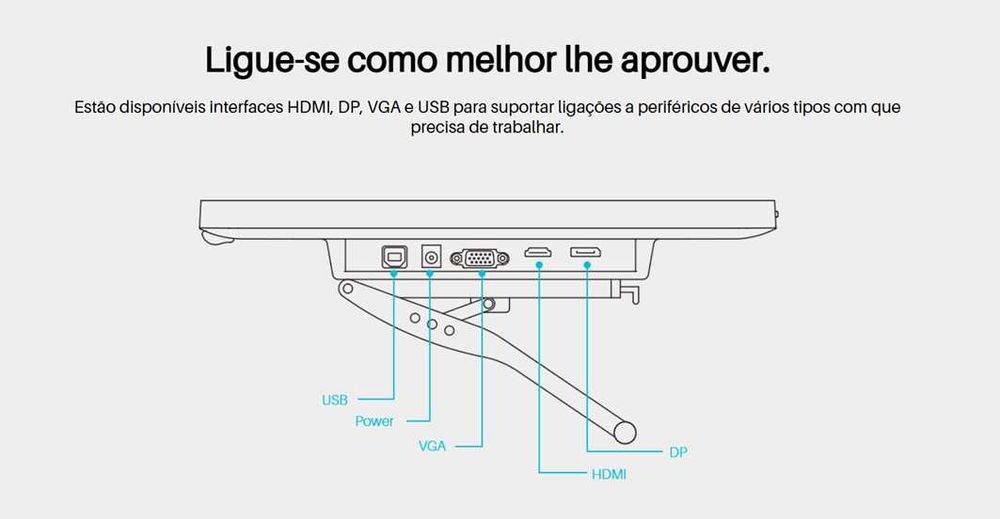 Ligue-se como melhor lhe aprouver.

Estão disponíveis interfaces HDMI, DP, VGA e USB para suportar ligações a periféricos de vários tipos com que precisa de trabalhar.

USB
Power
VGA
HDMI
DP