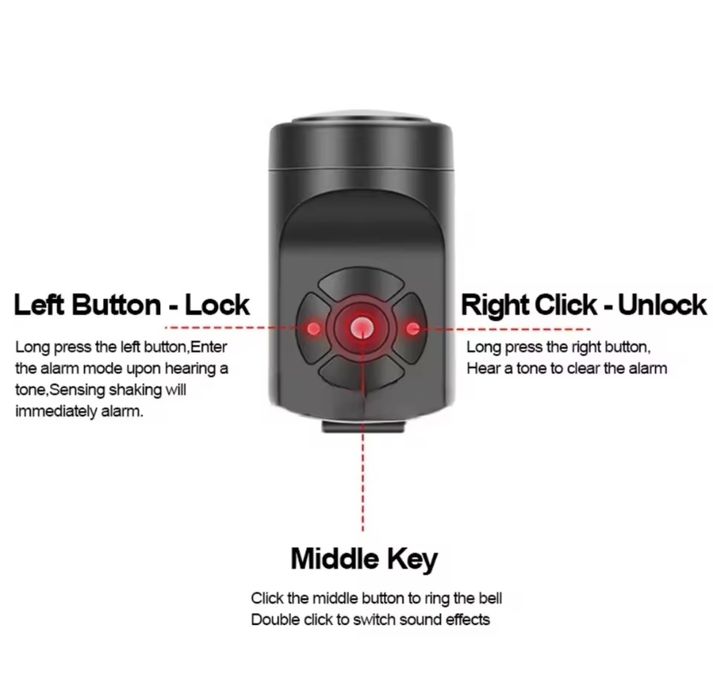 Left Button - Lock

Long press the left button,Enter the alarm mode upon hearing a tone,Sensing shaking will immediately alarm.

Right Click - Unlock

Long press the right button, Hear a tone to clear the alarm

Middle Key

Click the middle button to ring the bell
Double click to switch sound effects