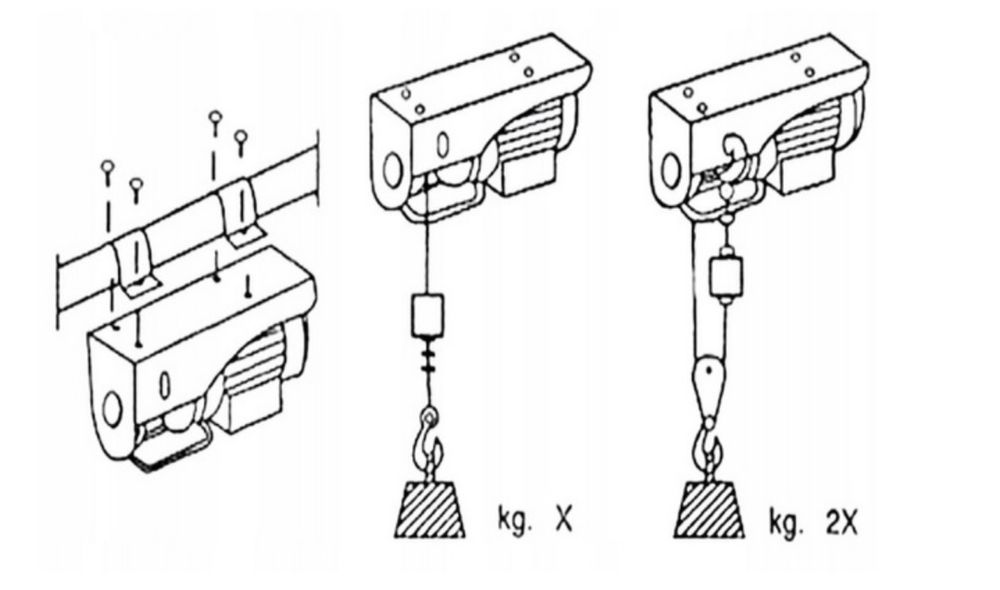 kg. X

kg. 2X