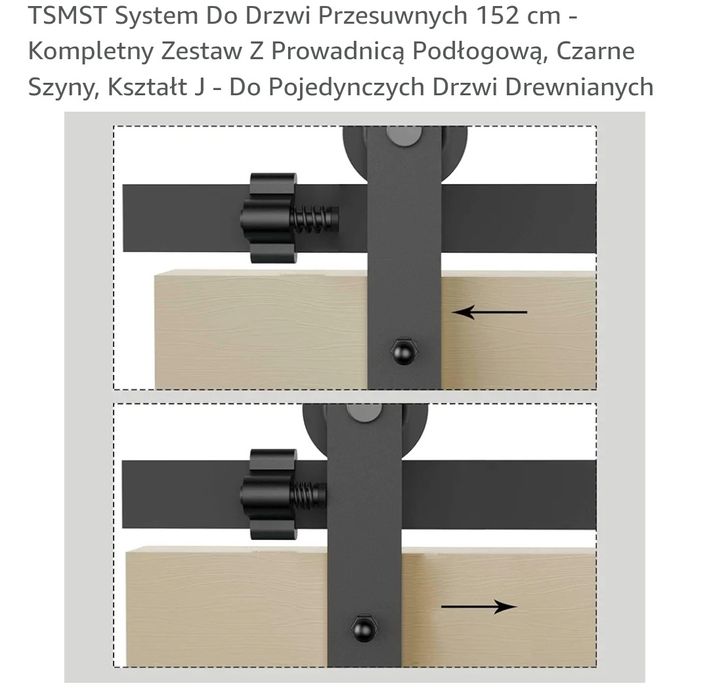 TSMST System Do Drzwi Przesuwnych 152 cm - Kompletny Zestaw Z Prowadnicą Podłogową, Czarne Szyny, Kształt J - Do Pojedynczych Drzwi Drewnianych