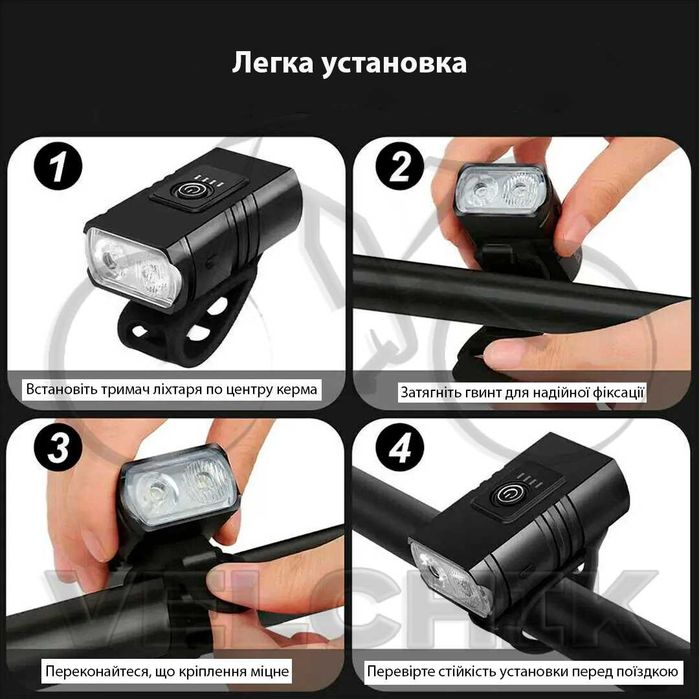 Легка установка

1

Встановіть тримач ліхтаря по центру керма

2

Затягніть гвинт для надійної фіксації

3

Переконайтеся, що кріплення міцне

4

Перевірте стійкість установки перед поїздкою

VELCHIK