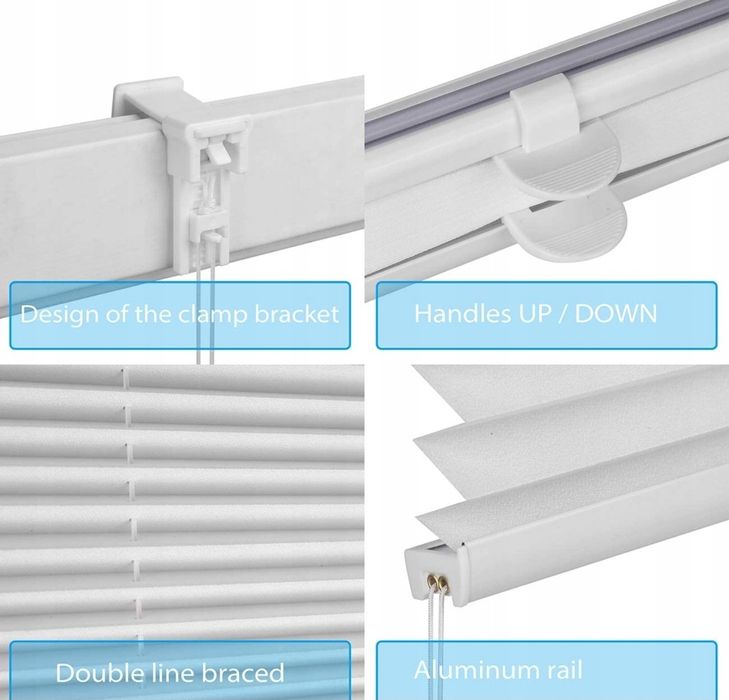 Design of the clamp bracket

Handles UP / DOWN

Double line braced

Aluminum rail