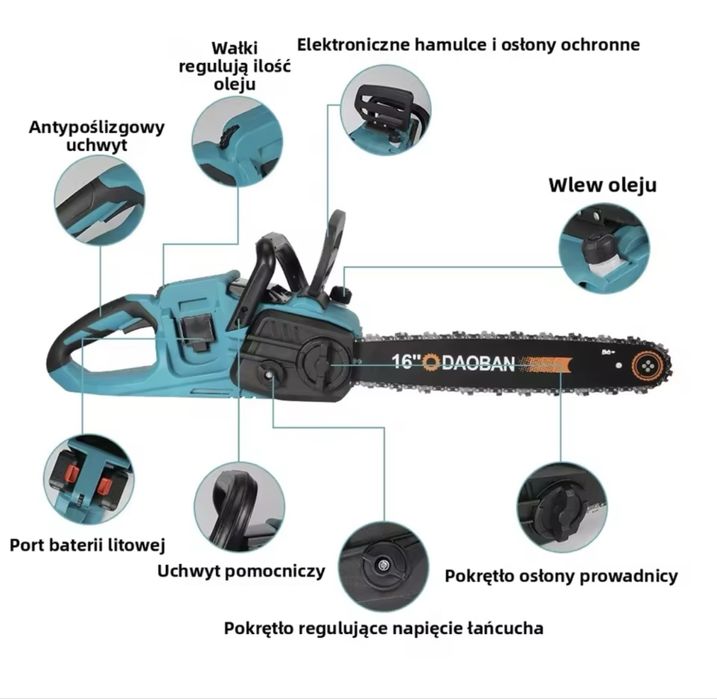 Wałki regulują ilość oleju

Elektroniczne hamulce i osłony ochronne

Antypoślizgowy uchwyt

Wlew oleju

16" DAOBAN

Port baterii litowej

Uchwyt pomocniczy

Pokrętło osłony prowadnicy

Pokrętło regulujące napięcie łańcucha