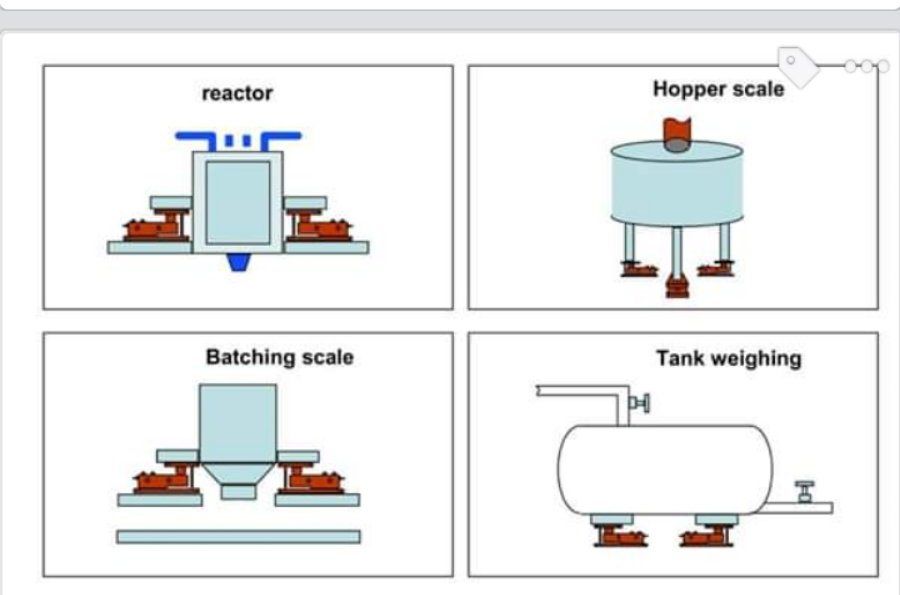 reactor

Hopper scale

Batching scale

Tank weighing