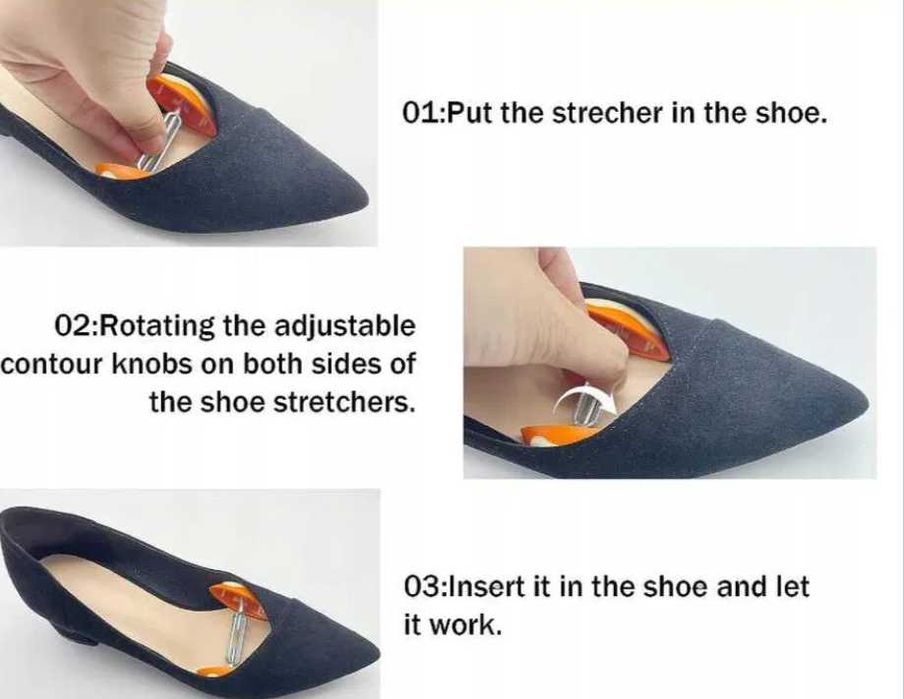 01:Put the strecher in the shoe.

02:Rotating the adjustable contour knobs on both sides of the shoe stretchers.

03:Insert it in the shoe and let it work.