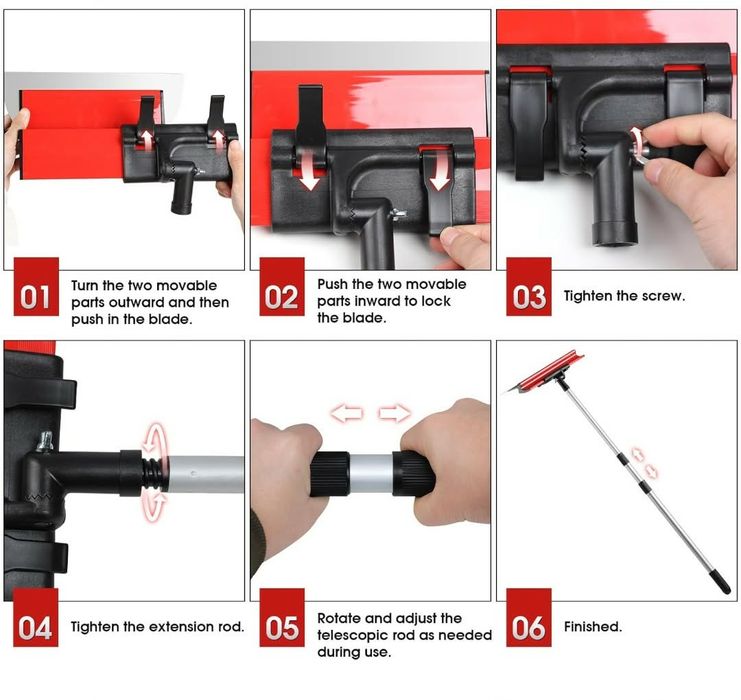 01 Turn the two movable parts outward and then push in the blade.

02 Push the two movable parts inward to lock the blade.

03 Tighten the screw.

04 Tighten the extension rod.

05 Rotate and adjust the telescopic rod as needed during use.

06 Finished.