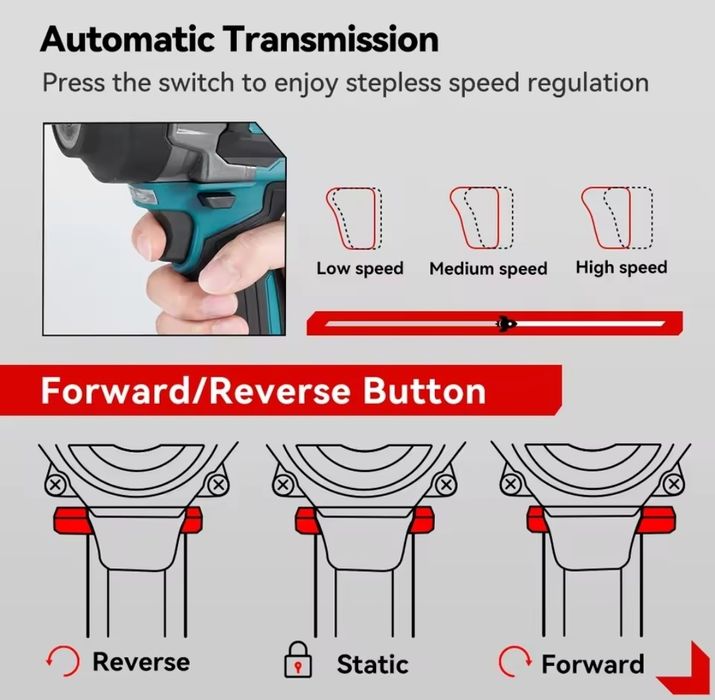 Automatic Transmission

Press the switch to enjoy stepless speed regulation

Low speed

Medium speed

High speed

Forward/Reverse Button

Reverse

Static

Forward