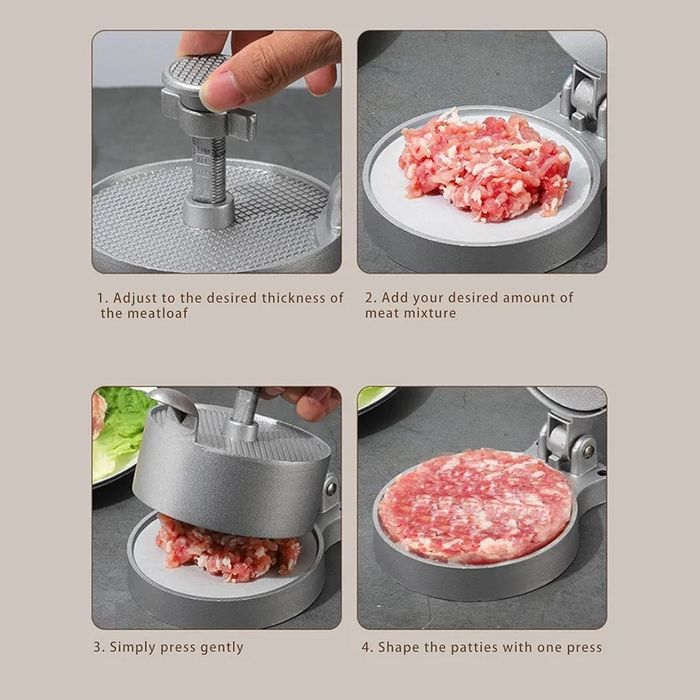 1. Adjust to the desired thickness of the meatloaf

2. Add your desired amount of meat mixture

3. Simply press gently

4. Shape the patties with one press