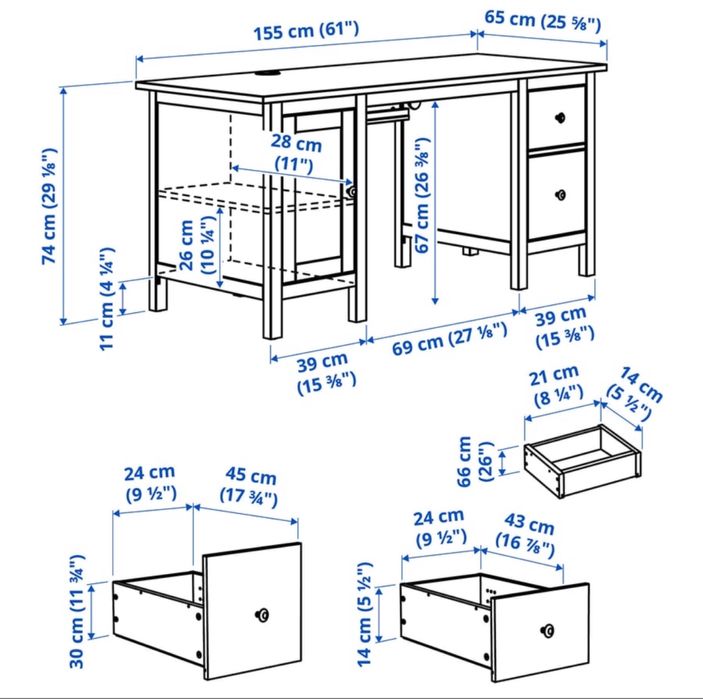 155 cm (61")
65 cm (25 ⅝")
74 cm (29 ⅛")
28 cm (11")
67 cm (26 ⅜")
26 cm (10 ¼")
11 cm (4 ¼")
39 cm (15 ⅜")
69 cm (27 ⅛")
39 cm (15 ⅜")
21 cm (8 ¼")
14 cm (5 ½")
66 cm (26")
24 cm (9 ½")
45 cm (17 ¾")
30 cm (11 ¾")
24 cm (9 ½")
43 cm (16 ⅞")
14 cm (5 ½")