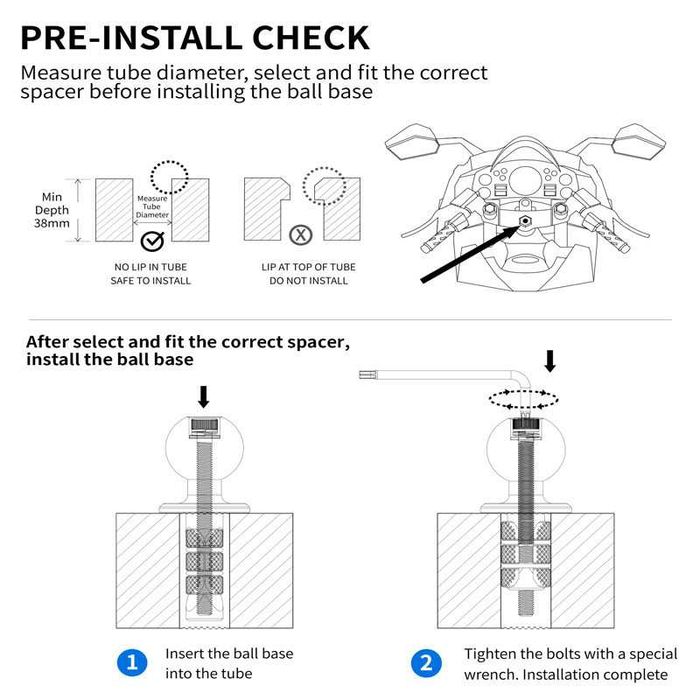 PRE-INSTALL CHECK

Measure tube diameter, select and fit the correct spacer before installing the ball base

Min Depth 38mm

Measure Tube Diameter

NO LIP IN TUBE
SAFE TO INSTALL

LIP AT TOP OF TUBE
DO NOT INSTALL

After select and fit the correct spacer, install the ball base

1 Insert the ball base into the tube

2 Tighten the bolts with a special wrench. Installation complete