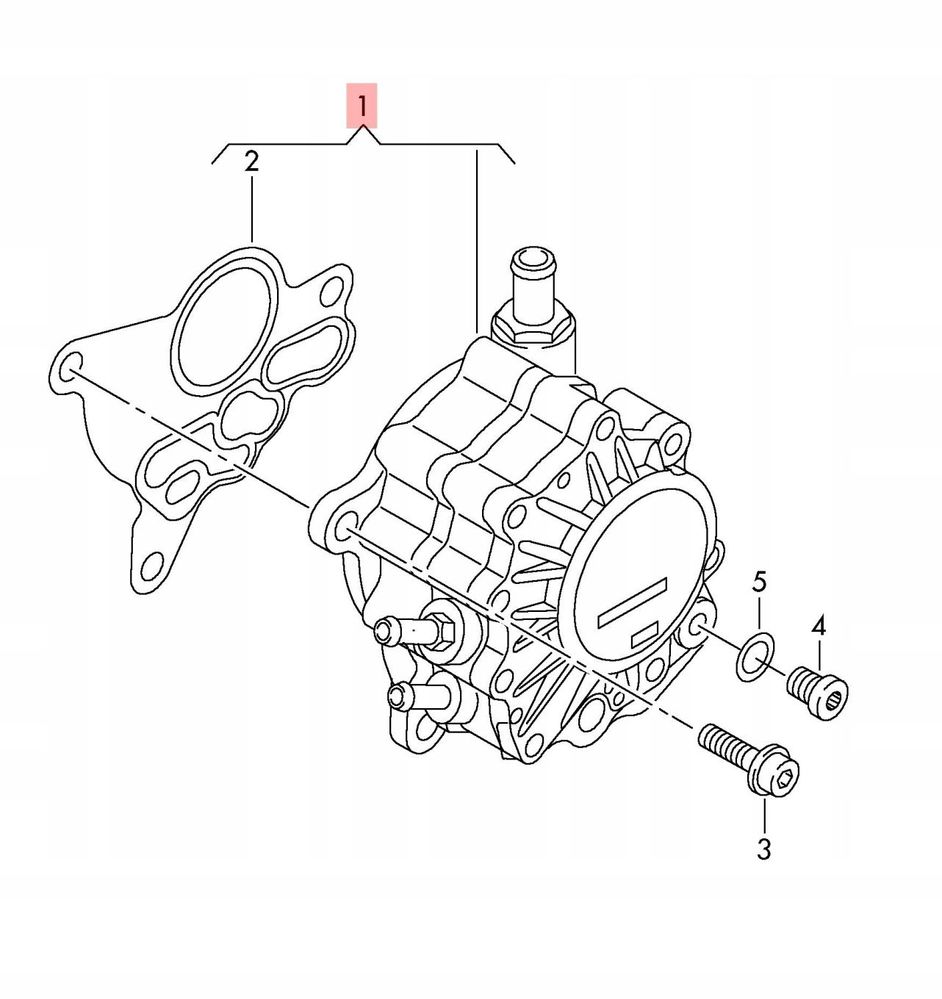 1
2
5
4
3