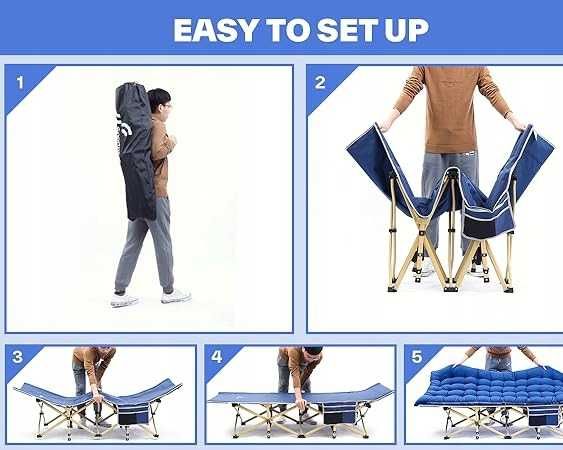 EASY TO SET UP

1

2

3

4

5