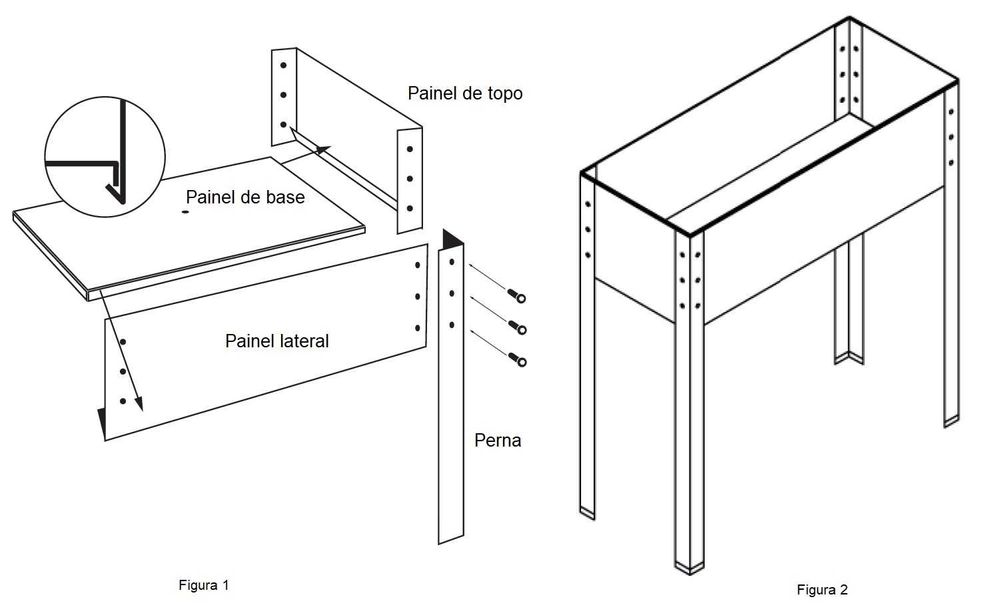 Painel de topo

Painel de base

Painel lateral

Perna

Figura 1

Figura 2