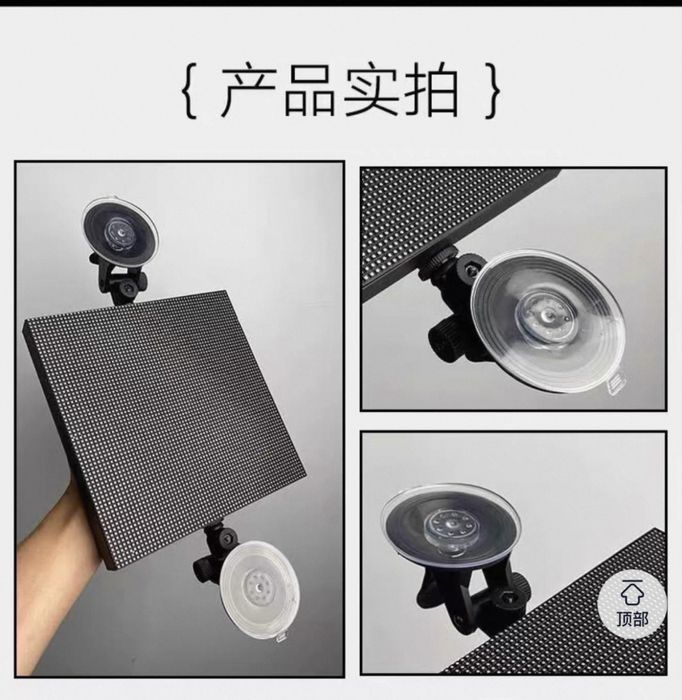 { 产品实拍 }

顶部