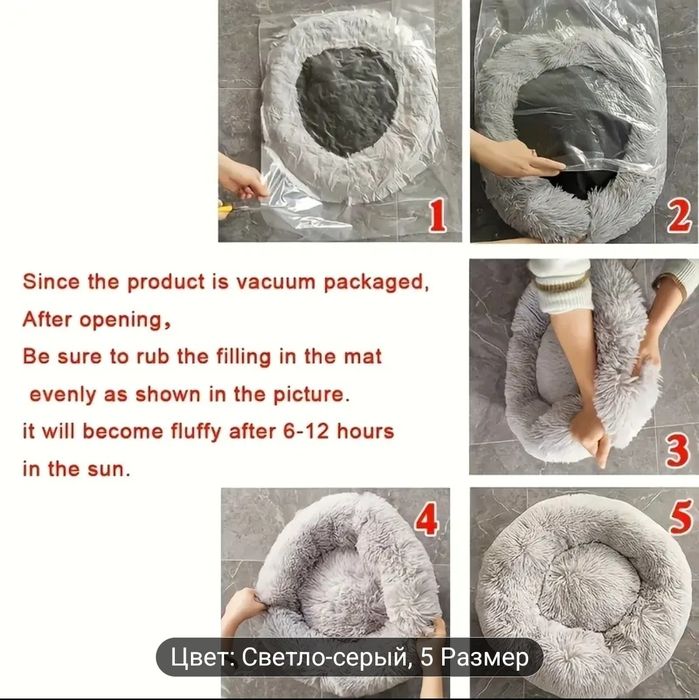 1

2

Since the product is vacuum packaged,
After opening,
Be sure to rub the filling in the mat
evenly as shown in the picture.
it will become fluffy after 6-12 hours
in the sun.

3

4

5

Цвет: Светло-серый, 5 Размер