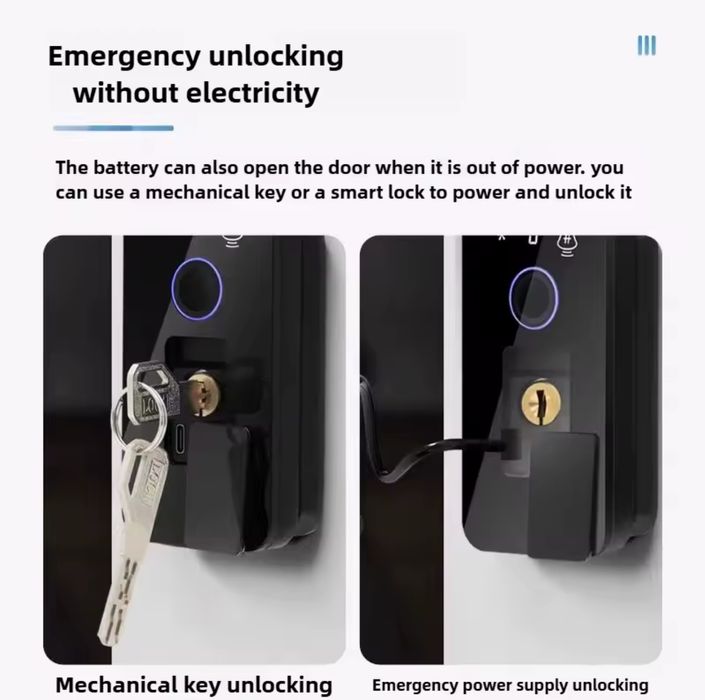 Emergency unlocking without electricity

The battery can also open the door when it is out of power. you can use a mechanical key or a smart lock to power and unlock it

Mechanical key unlocking

Emergency power supply unlocking